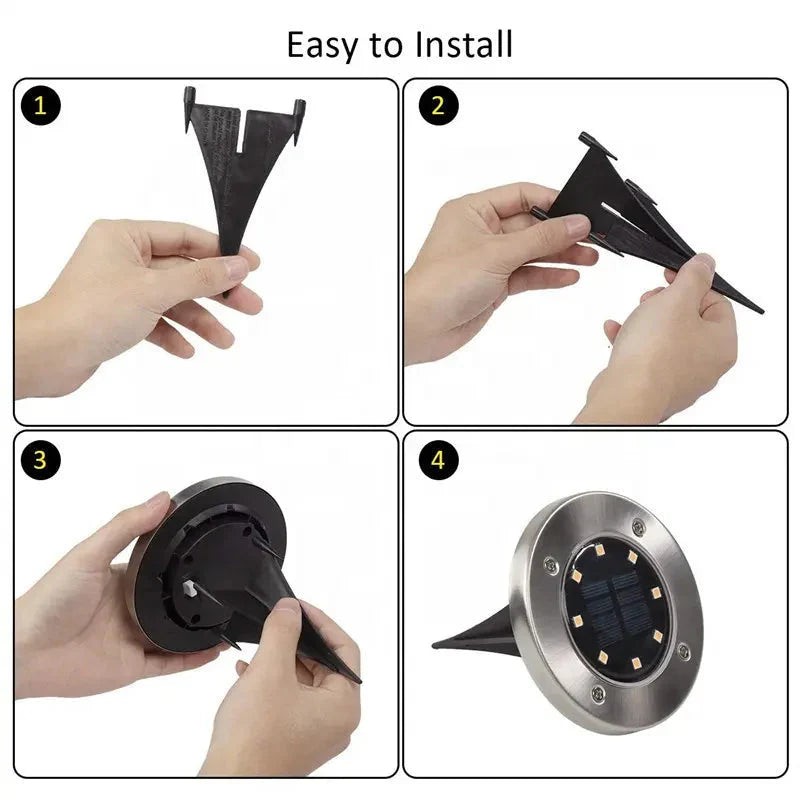 Easy to Install

1

2

3

4